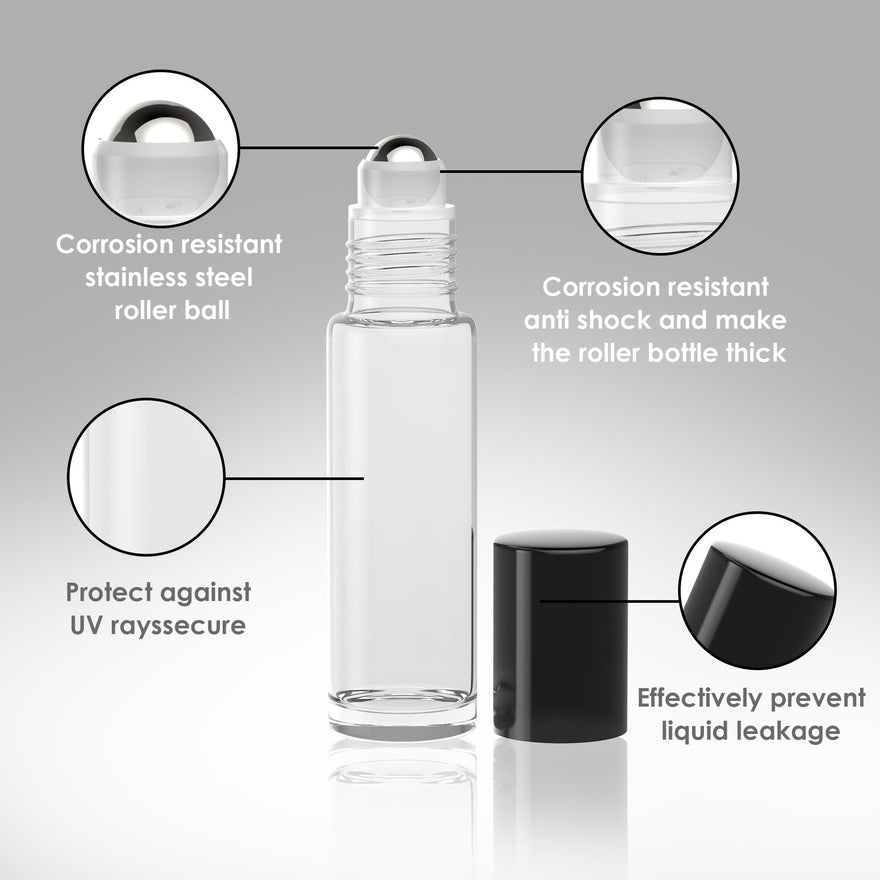 Corrosion resistant stainless steel roller ball

Corrosion resistant anti shock and make the roller bottle thick

Protect against UV rayssecure

Effectively prevent liquid leakage