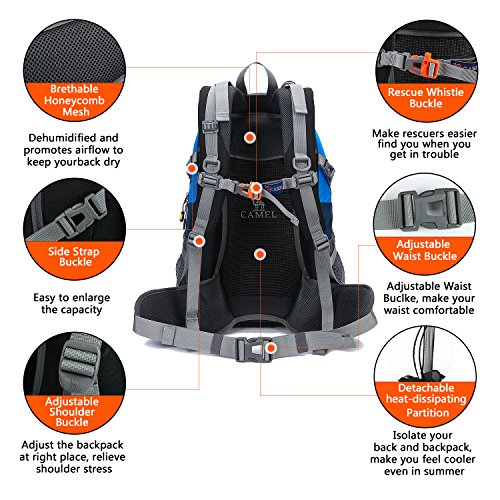 Brethable Honeycomb Mesh

Dehumidified and promotes airflow to keep yourback dry

Side Strap Buckle

Easy to enlarge the capacity

Adjustable Shoulder Buckle

Adjust the backpack at right place, relieve shoulder stress

CAMEL

Rescue Whistle Buckle

Make rescuers easier find you when you get in trouble

Adjustable Waist Buckle

Adjustable Waist Buclke, make your waist comfortable

Detachable heat-dissipating Partition

Isolate your back and backpack, make you feel cooler even in summer