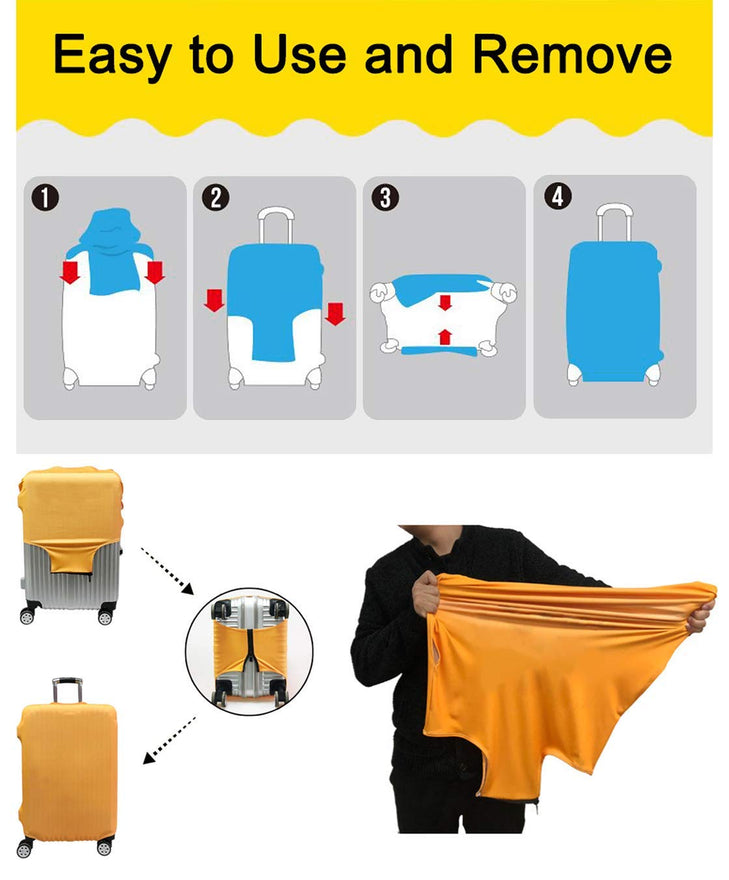 Easy to Use and Remove

1

2

3

4