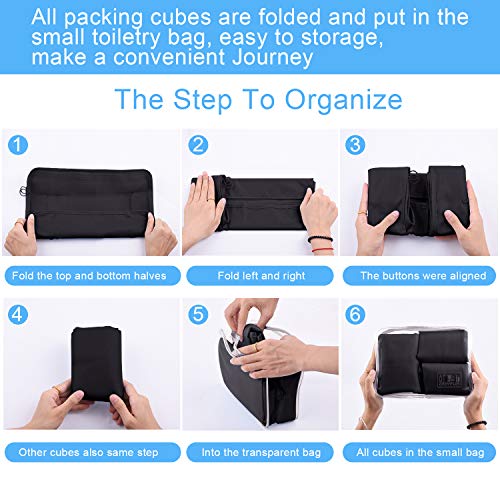 All packing cubes are folded and put in the small toiletry bag, easy to storage, make a convenient Journey

The Step To Organize

1
Fold the top and bottom halves

2
Fold left and right

3
The buttons were aligned

4
Other cubes also same step

5
Into the transparent bag

6
All cubes in the small bag