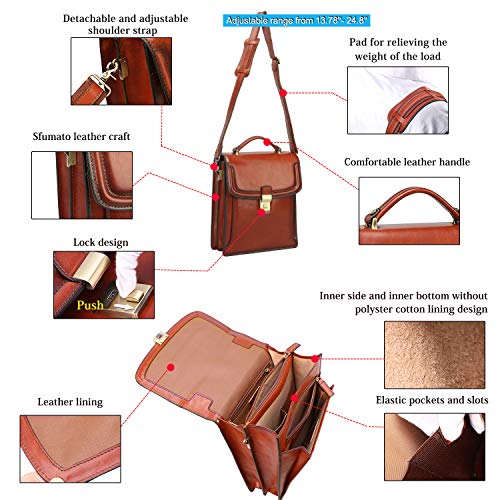 Detachable and adjustable shoulder strap

Adjustable range from 13.78"- 24.8"

Pad for relieving the weight of the load

Sfumato leather craft

Comfortable leather handle

Lock design

Push

Inner side and inner bottom without polyster cotton lining design

Leather lining

Elastic pockets and slots