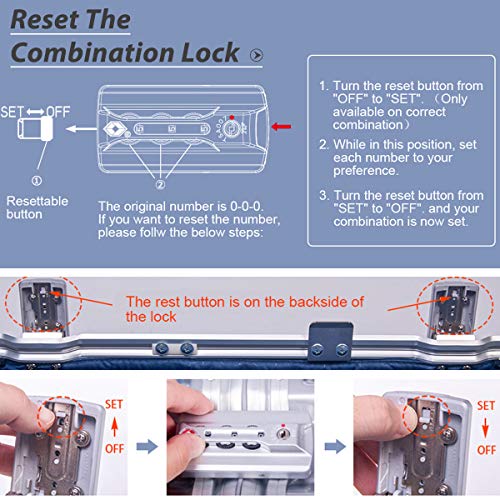 Reset The Combination Lock

SET ⟷ OFF

①

Resettable button

②

The original number is 0-0-0. If you want to reset the number, please follw the below steps:

1. Turn the reset button from "OFF" to "SET". （Only available on correct combination）

2. While in this position, set each number to your preference.

3. Turn the reset button from "SET" to "OFF". and your combination is now set.

The rest button is on the backside of the lock

SET

OFF

SET

OFF