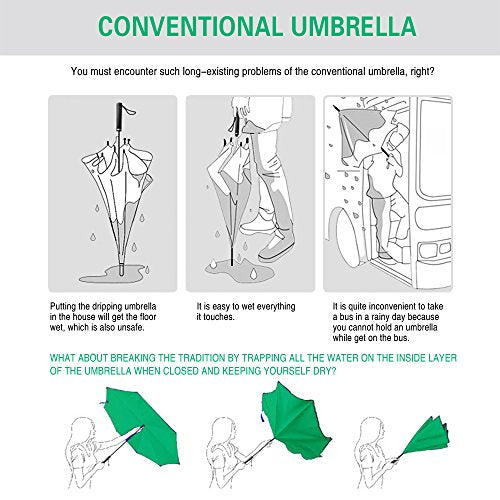 CONVENTIONAL UMBRELLA

You must encounter such long-existing problems of the conventional umbrella, right?

Putting the dripping umbrella in the house will get the floor wet, which is also unsafe.

It is easy to wet everything it touches.

It is quite inconvenient to take a bus in a rainy day because you cannot hold an umbrella while get on the bus.

WHAT ABOUT BREAKING THE TRADITION BY TRAPPING ALL THE WATER ON THE INSIDE LAYER OF THE UMBRELLA WHEN CLOSED AND KEEPING YOURSELF DRY?