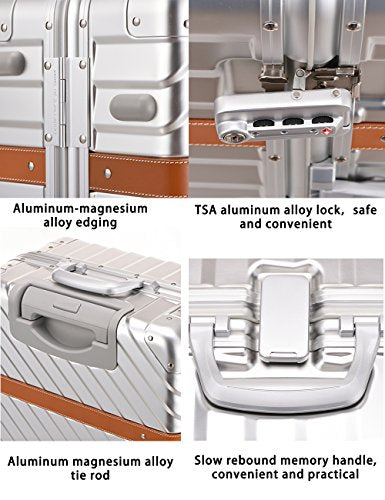 Aluminum-magnesium alloy edging

TSA aluminum alloy lock, safe and convenient

Aluminum magnesium alloy tie rod

Slow rebound memory handle, convenient and practical