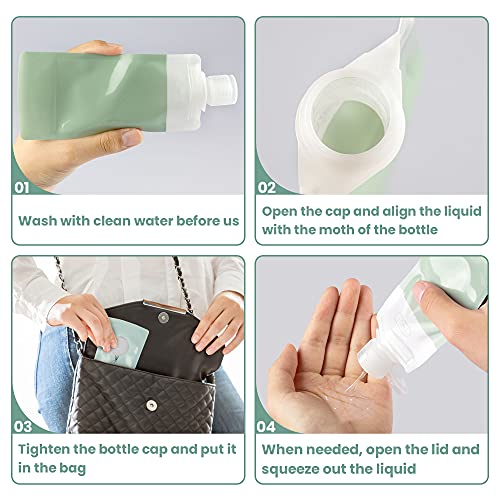 01

Wash with clean water before us

02

Open the cap and align the liquid with the moth of the bottle

03

Tighten the bottle cap and put it in the bag

04

When needed, open the lid and squeeze out the liquid