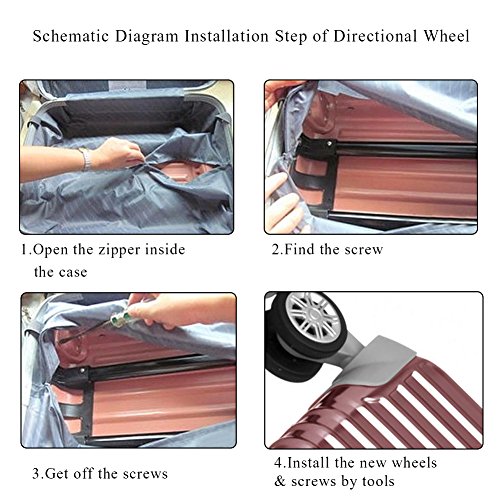 Schematic Diagram Installation Step of Directional Wheel

1.Open the zipper inside the case

2.Find the screw

3.Get off the screws

4.Install the new wheels & screws by tools