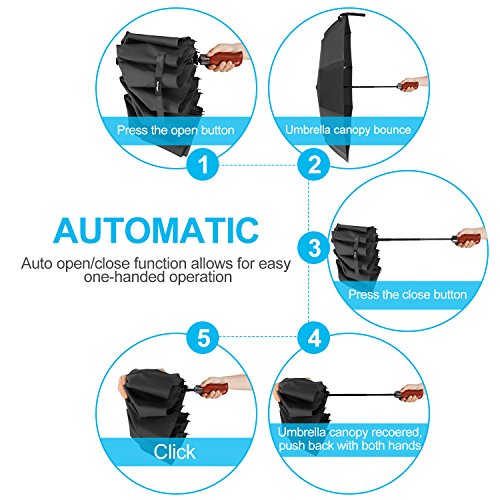 Press the open button

1

Umbrella canopy bounce

2

AUTOMATIC

Auto open/close function allows for easy one-handed operation

3

Press the close button

5

4

Click

Umbrella canopy recoered, push back with both hands