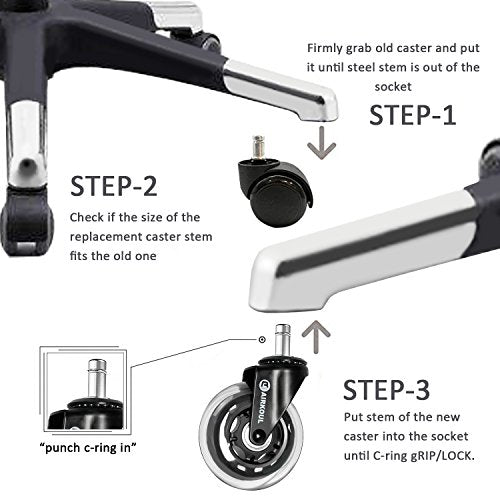 Firmly grab old caster and put it until steel stem is out of the socket

STEP-1

STEP-2

Check if the size of the replacement caster stem fits the old one

AIRKOUL

"punch c-ring in"

STEP-3

Put stem of the new caster into the socket until C-ring gRIP/LOCK.