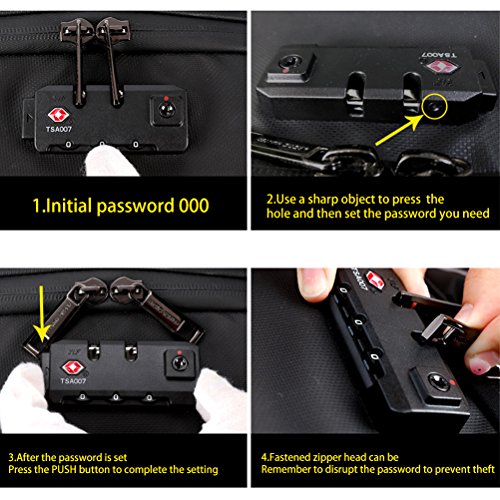 TSA007

0 0 0

1.Initial password 000

TSA007

2.Use a sharp object to press the hole and then set the password you need

TSA007

0 0 0

3.After the password is set
Press the PUSH button to complete the setting

TSA007

0 0 0

4.Fastened zipper head can be
Remember to disrupt the password to prevent theft