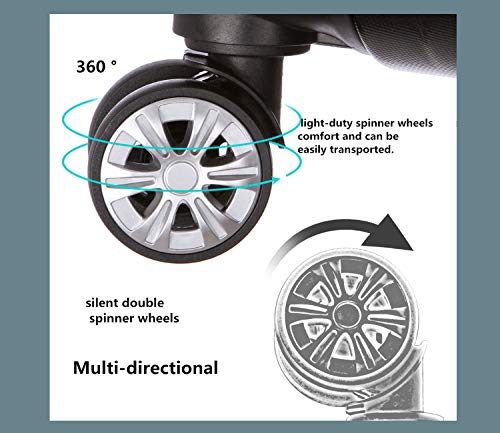 360 °

light-duty spinner wheels comfort and can be easily transported.

silent double spinner wheels

Multi-directional