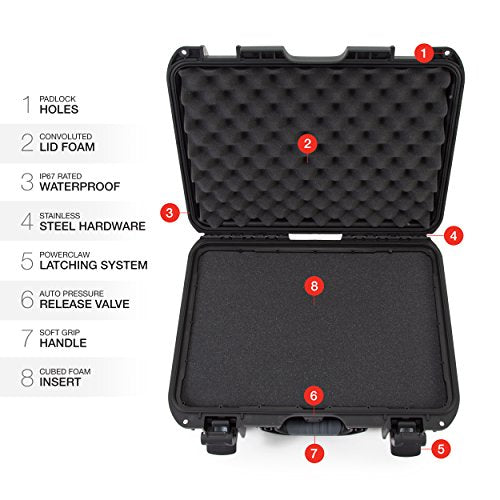 1 PADLOCK HOLES

2 CONVOLUTED LID FOAM

3 IP67 RATED WATERPROOF

4 STAINLESS STEEL HARDWARE

5 POWERCLAW LATCHING SYSTEM

6 AUTO PRESSURE RELEASE VALVE

7 SOFT GRIP HANDLE

8 CUBED FOAM INSERT

1

2

3

4

8

6

7

5