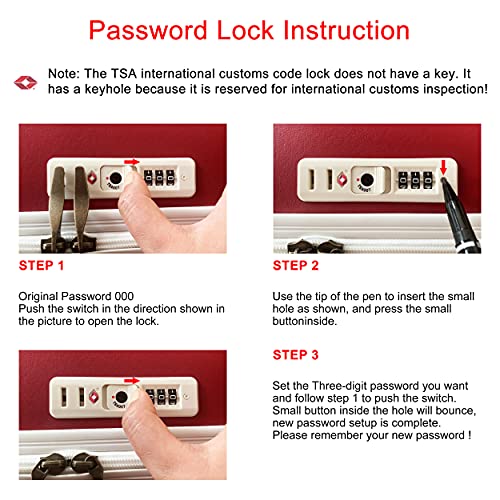 Password Lock Instruction

Note: The TSA international customs code lock does not have a key. It has a keyhole because it is reserved for international customs inspection!

STEP 1

Original Password 000
Push the switch in the direction shown in the picture to open the lock.

STEP 2

Use the tip of the pen to insert the small hole as shown, and press the small buttoninside.

STEP 3

Set the Three-digit password you want and follow step 1 to push the switch. Small button inside the hole will bounce, new password setup is complete. Please remember your new password !