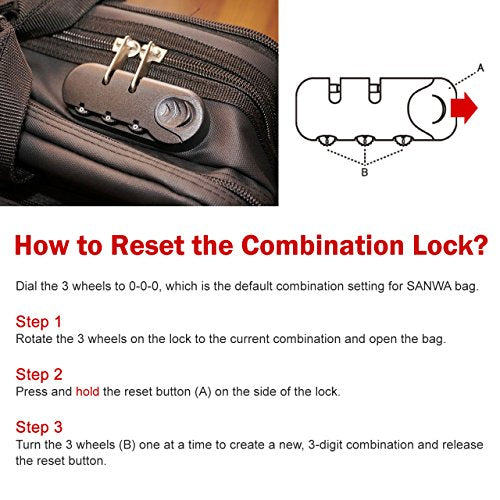 A

B

How to Reset the Combination Lock?

Dial the 3 wheels to 0-0-0, which is the default combination setting for SANWA bag.

Step 1
Rotate the 3 wheels on the lock to the current combination and open the bag.

Step 2
Press and hold the reset button (A) on the side of the lock.

Step 3
Turn the 3 wheels (B) one at a time to create a new, 3-digit combination and release the reset button.