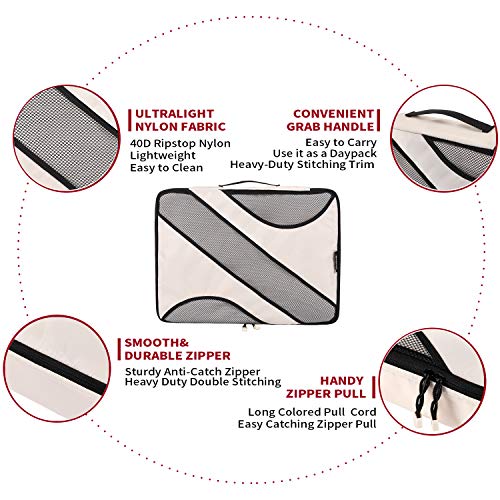 ULTRALIGHT
NYLON FABRIC

40D Ripstop Nylon
Lightweight
Easy to Clean

CONVENIENT
GRAB HANDLE

Easy to Carry
Use it as a Daypack
Heavy-Duty Stitching Trim

SMOOTH&
DURABLE ZIPPER

Sturdy Anti-Catch Zipper
Heavy Duty Double Stitching

HANDY
ZIPPER PULL

Long Colored Pull Cord
Easy Catching Zipper Pull