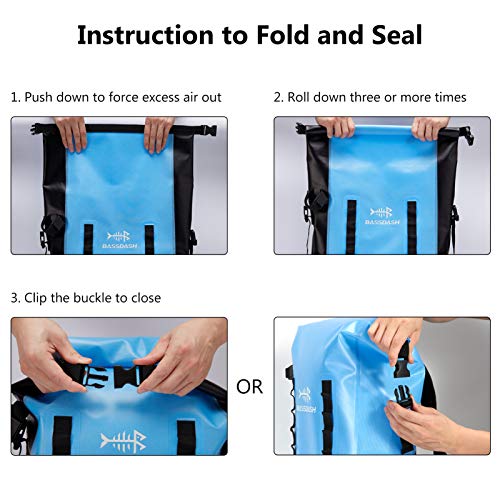 Instruction to Fold and Seal

1. Push down to force excess air out

BASSDASH

2. Roll down three or more times

BASSDASH

3. Clip the buckle to close

OR

BASSDASH