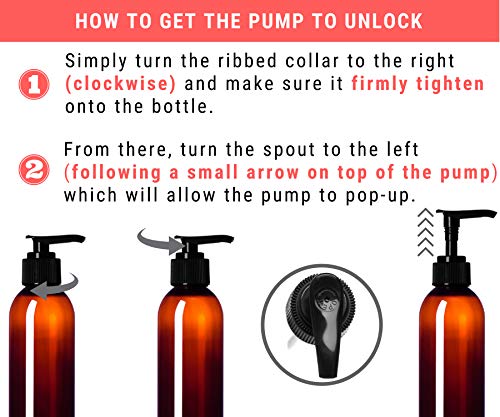 HOW TO GET THE PUMP TO UNLOCK

1 Simply turn the ribbed collar to the right (clockwise) and make sure it firmly tighten onto the bottle.

2 From there, turn the spout to the left (following a small arrow on top of the pump) which will allow the pump to pop-up.