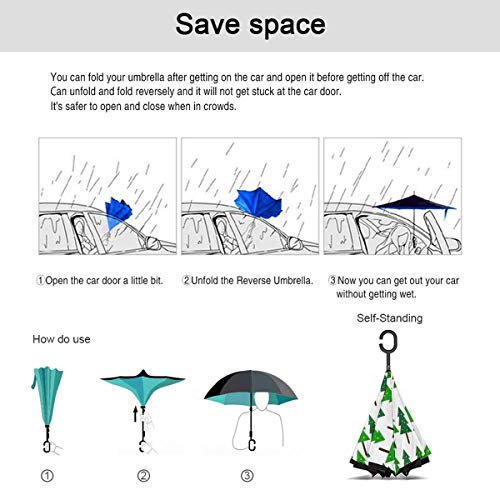 Save space

You can fold your umbrella after getting on the car and open it before getting off the car.
Can unfold and fold reversely and it will not get stuck at the car door.
It's safer to open and close when in crowds.

①Open the car door a little bit.

②Unfold the Reverse Umbrella.

③Now you can get out your car without getting wet.

Self-Standing

How do use

①

②

③