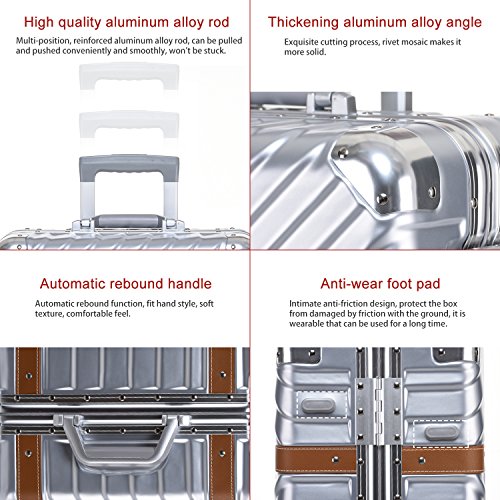 High quality aluminum alloy rod

Multi-position, reinforced aluminum alloy rod, can be pulled and pushed conveniently and smoothly, won't be stuck.

Thickening aluminum alloy angle

Exquisite cutting process, rivet mosaic makes it more solid.

Automatic rebound handle

Automatic rebound function, fit hand style, soft texture, comfortable feel.

Anti-wear foot pad

Intimate anti-friction design, protect the box from damaged by friction with the ground, it is wearable that can be used for a long time.