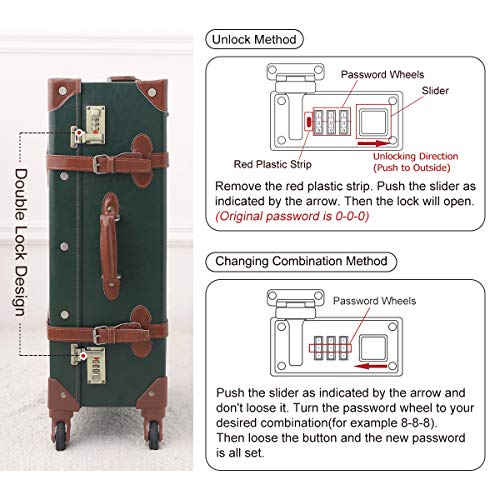 Double Lock Design

Unlock Method

Password Wheels

Slider

Red Plastic Strip

Unlocking Direction (Push to Outside)

Remove the red plastic strip. Push the slider as indicated by the arrow. Then the lock will open. (Original password is 0-0-0)

Changing Combination Method

Password Wheels

Push the slider as indicated by the arrow and don't loose it. Turn the password wheel to your desired combination(for example 8-8-8). Then loose the button and the new password is all set.