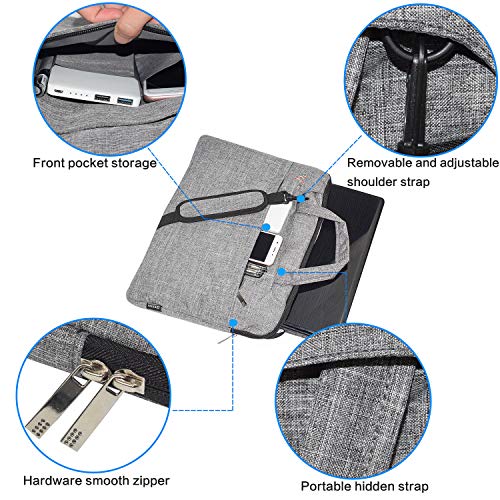 Front pocket storage

Removable and adjustable shoulder strap

Hardware smooth zipper

Portable hidden strap