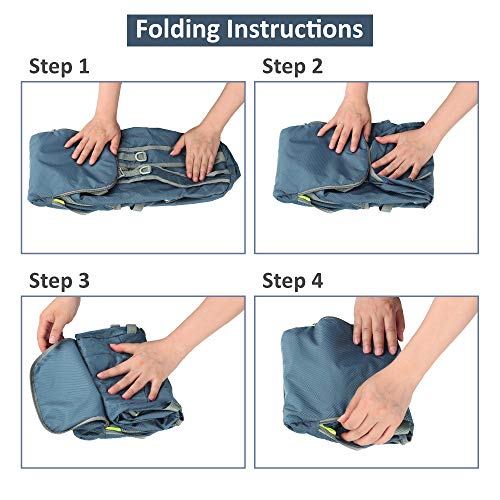 Folding Instructions

Step 1

Step 2

Step 3

Step 4