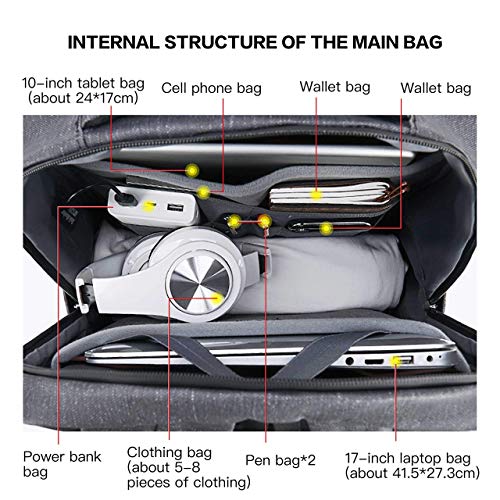 INTERNAL STRUCTURE OF THE MAIN BAG

10-inch tablet bag (about 24*17cm)

Cell phone bag

Wallet bag

Wallet bag

Power bank bag

Clothing bag (about 5-8 pieces of clothing)

Pen bag*2

17-inch laptop bag (about 41.5*27.3cm)