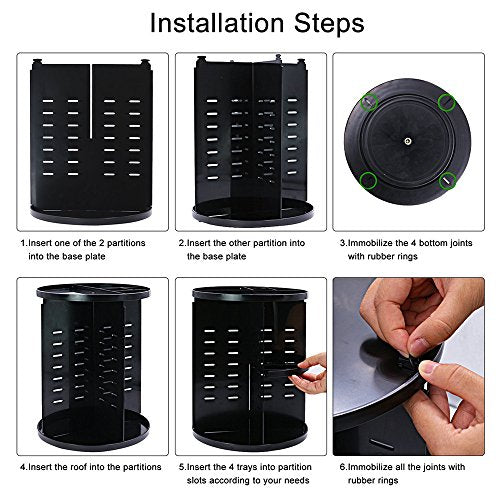 Installation Steps

1.Insert one of the 2 partitions into the base plate

2.Insert the other partition into the base plate

3.Immobilize the 4 bottom joints with rubber rings

4.Insert the roof into the partitions

5.Insert the 4 trays into partition slots according to your needs

6.Immobilize all the joints with rubber rings