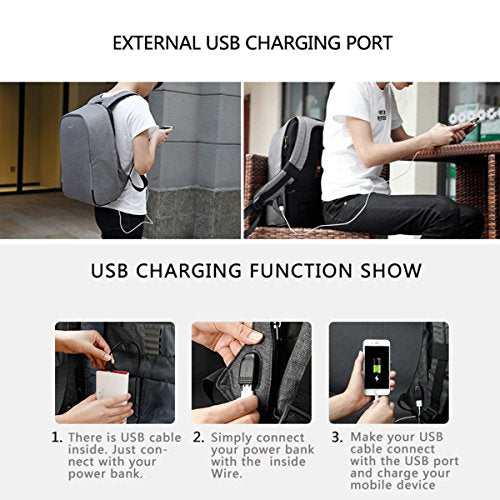 EXTERNAL USB CHARGING PORT

USB CHARGING FUNCTION SHOW

1. There is USB cable inside. Just connect with your power bank.

2. Simply connect your power bank with the inside Wire.

3. Make your USB cable connect with the USB port and charge your mobile device