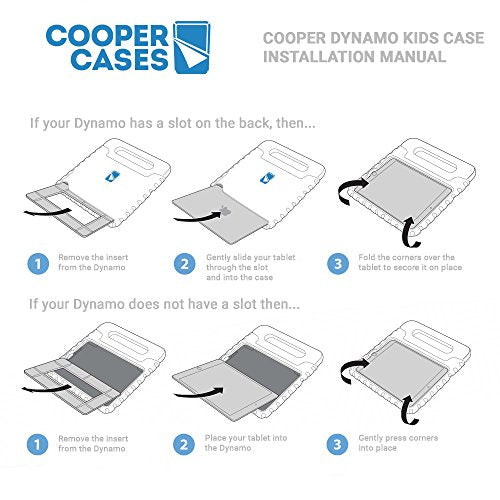 COOPER CASES

COOPER DYNAMO KIDS CASE INSTALLATION MANUAL

If your Dynamo has a slot on the back, then...

1 Remove the insert from the Dynamo

2 Gently slide your tablet through the slot and into the case

3 Fold the corners over the tablet to secure it on place

If your Dynamo does not have a slot then...

1 Remove the insert from the Dynamo

2 Place your tablet into the Dynamo

3 Gently press corners into place