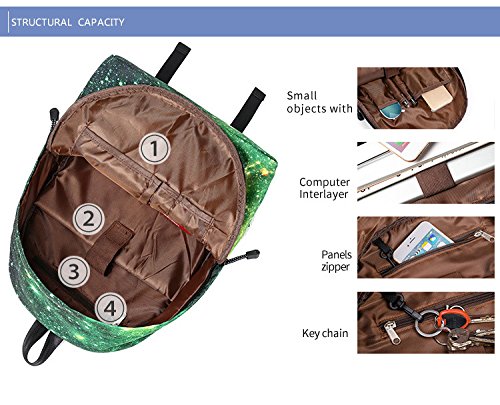 STRUCTURAL CAPACITY

1

2

3

4

Small objects with

Computer Interlayer

Panels zipper

Key chain