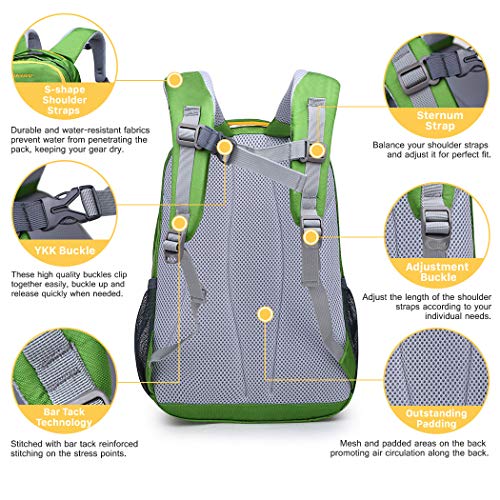 S-shape Shoulder Straps

Durable and water-resistant fabrics prevent water from penetrating the pack, keeping your gear dry.

YKK Buckle

These high quality buckles clip together easily, buckle up and release quickly when needed.

Bar Tack Technology

Stitched with bar tack reinforced stitching on the stress points.

Sternum Strap

Balance your shoulder straps and adjust it for perfect fit.

Adjustment Buckle

Adjust the length of the shoulder straps according to your individual needs.

Outstanding Padding

Mesh and padded areas on the back promoting air circulation along the back.