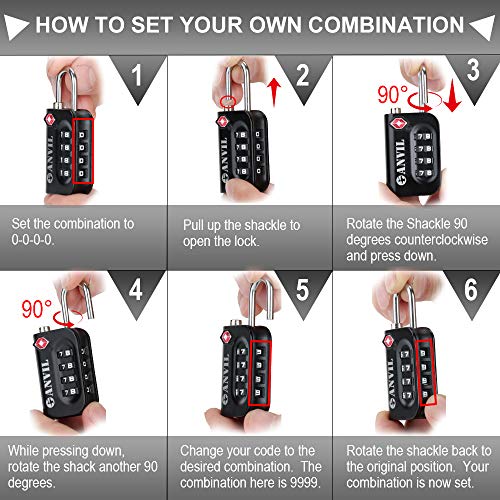 HOW TO SET YOUR OWN COMBINATION

1

ANVIL

Set the combination to 0-0-0-0.

2

ANVIL

Pull up the shackle to open the lock.

3

90°

ANVIL

Rotate the Shackle 90 degrees counterclockwise and press down.

4

90°

ANVIL

While pressing down, rotate the shack another 90 degrees.

5

ANVIL

Change your code to the desired combination. The combination here is 9999.

6

ANVIL

Rotate the shackle back to the original position. Your combination is now set.