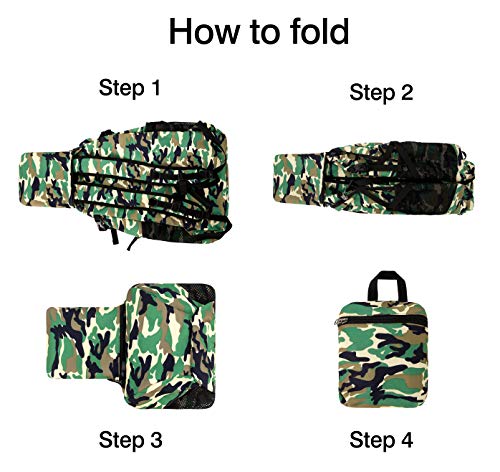 How to fold

Step 1

Step 2

Step 3

Step 4