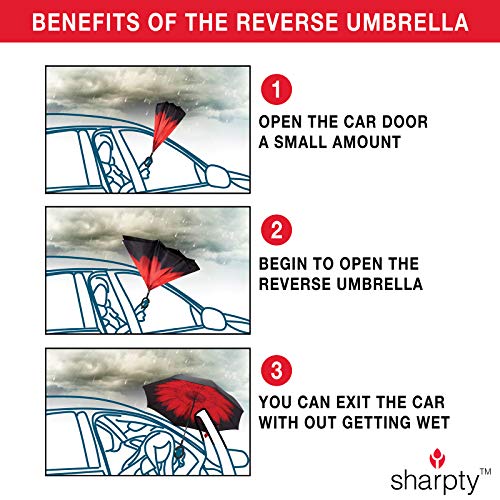 BENEFITS OF THE REVERSE UMBRELLA

1
OPEN THE CAR DOOR A SMALL AMOUNT

2
BEGIN TO OPEN THE REVERSE UMBRELLA

3
YOU CAN EXIT THE CAR WITH OUT GETTING WET

sharpty™