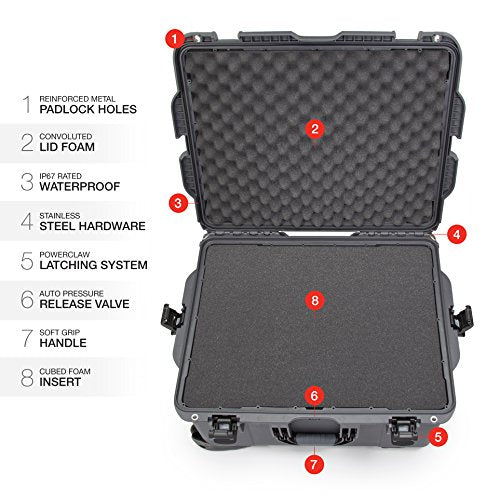 1 REINFORCED METAL
PADLOCK HOLES

2 CONVOLUTED
LID FOAM

3 IP67 RATED
WATERPROOF

4 STAINLESS
STEEL HARDWARE

5 POWERCLAW
LATCHING SYSTEM

6 AUTO PRESSURE
RELEASE VALVE

7 SOFT GRIP
HANDLE

8 CUBED FOAM
INSERT

1

2

3

4

8

6

5

7