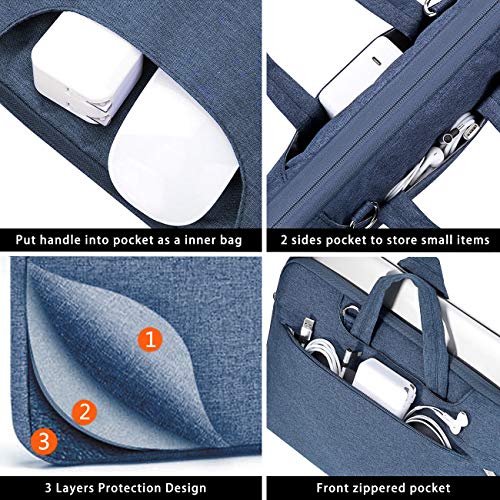 Put handle into pocket as a inner bag

2 sides pocket to store small items

1

2

3

3 Layers Protection Design

Front zippered pocket