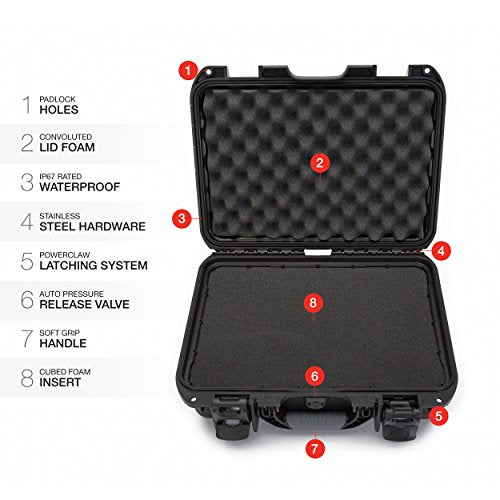 1 PADLOCK HOLES

2 CONVOLUTED LID FOAM

3 IP67 RATED WATERPROOF

4 STAINLESS STEEL HARDWARE

5 POWERCLAW LATCHING SYSTEM

6 AUTO PRESSURE RELEASE VALVE

7 SOFT GRIP HANDLE

8 CUBED FOAM INSERT

1
2
3
4
8
6
5
7