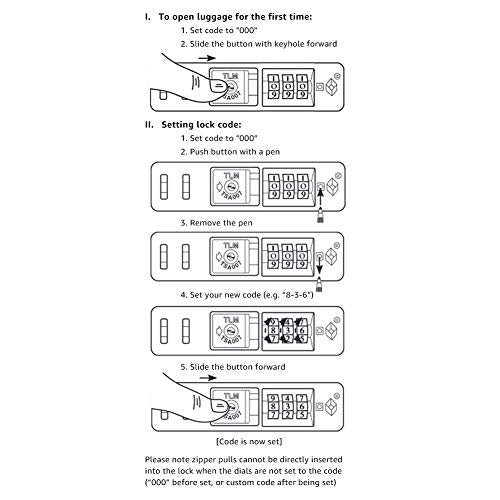 I. To open luggage for the first time:

1. Set code to "000"

2. Slide the button with keyhole forward

TLN
TSA007
1 1 1
0 0 0
9 9 9

II. Setting lock code:

1. Set code to "000"

2. Push button with a pen

TLN
TSA007
1 1 1
0 0 0
9 9 9

3. Remove the pen

TLN
TSA007
1 1 1
0 0 0
9 9 9

4. Set your new code (e.g. "8-3-6")

TLN
TSA007
9 4 7
8 3 6
7 2 5

5. Slide the button forward

TLN
TSA007
9 4 7
8 3 6
7 2 5

[Code is now set]

Please note zipper pulls cannot be directly inserted into the lock when the dials are not set to the code ("000" before set, or custom code after being set)