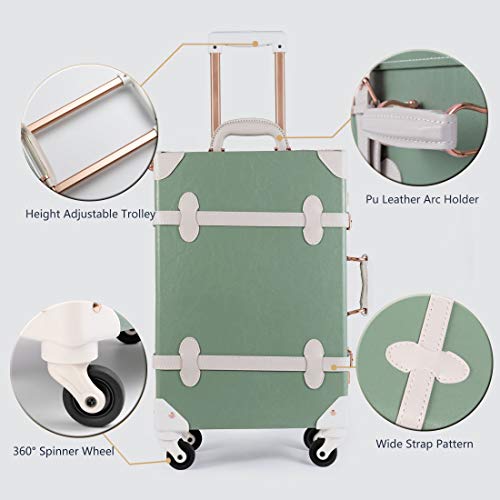 Height Adjustable Trolley

Pu Leather Arc Holder

360° Spinner Wheel

Wide Strap Pattern