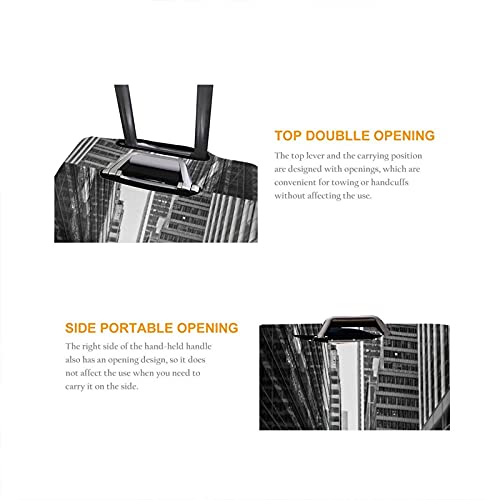 TOP DOUBLLE OPENING

The top lever and the carrying position are designed with openings, which are convenient for towing or handcuffs without affecting the use.

SIDE PORTABLE OPENING

The right side of the hand-held handle also has an opening design, so it does not affect the use when you need to carry it on the side.