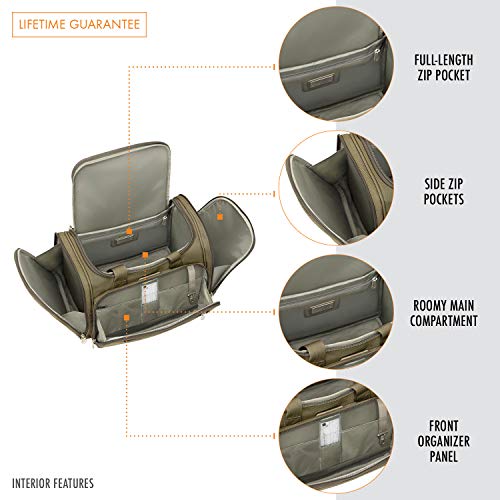 LIFETIME GUARANTEE

FULL-LENGTH ZIP POCKET

SIDE ZIP POCKETS

ROOMY MAIN COMPARTMENT

FRONT ORGANIZER PANEL

INTERIOR FEATURES