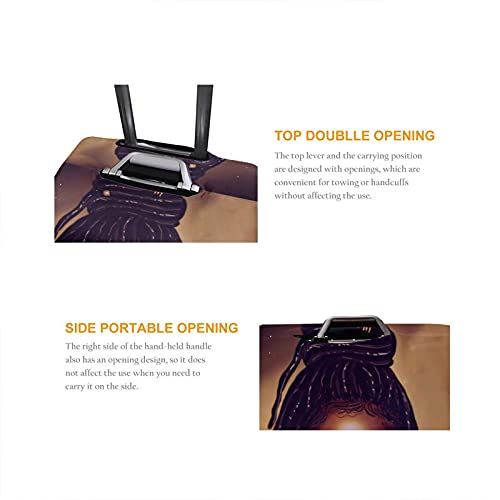 TOP DOUBLLE OPENING

The top lever and the carrying position are designed with openings, which are convenient for towing or handcuffs without affecting the use.

SIDE PORTABLE OPENING

The right side of the hand-held handle also has an opening design, so it does not affect the use when you need to carry it on the side.