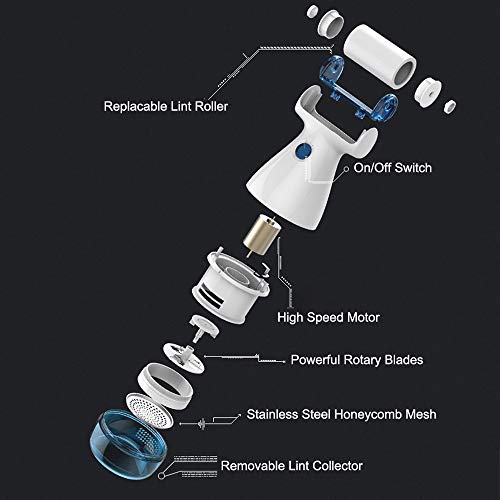 Replacable Lint Roller

On/Off Switch

High Speed Motor

Powerful Rotary Blades

Stainless Steel Honeycomb Mesh

Removable Lint Collector