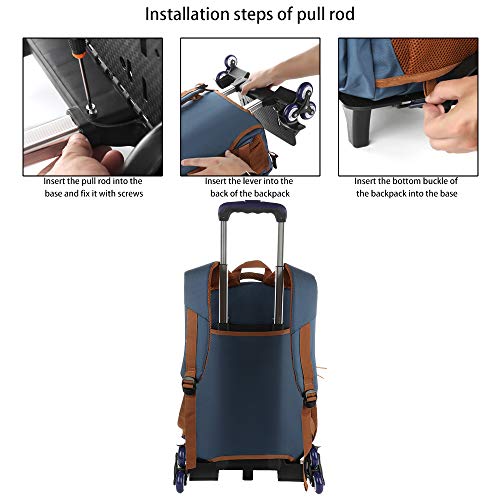 Installation steps of pull rod

Insert the pull rod into the base and fix it with screws

Insert the lever into the back of the backpack

Insert the bottom buckle of the backpack into the base