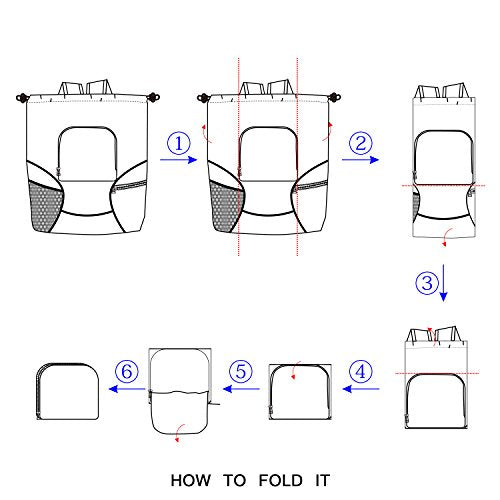 ①

②

③

④

⑤

⑥

HOW TO FOLD IT