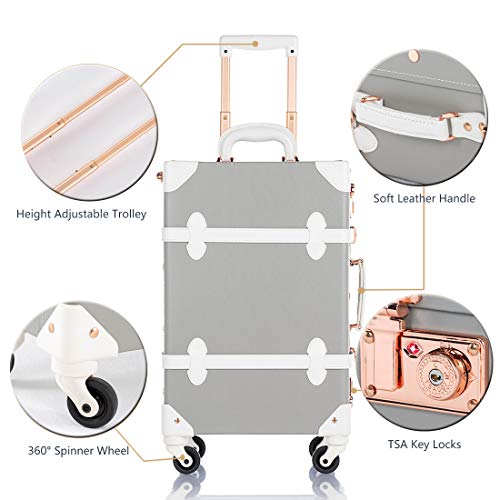 Height Adjustable Trolley

Soft Leather Handle

360° Spinner Wheel

TSA Key Locks