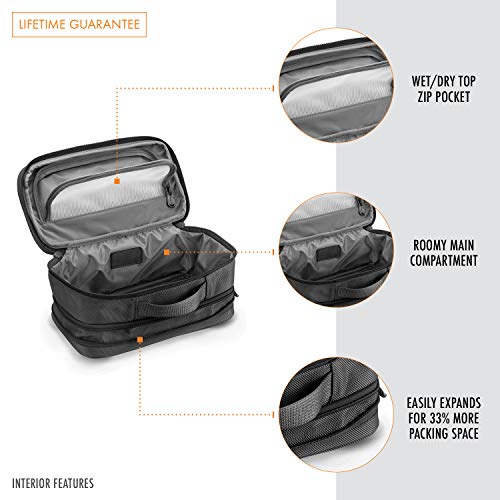 LIFETIME GUARANTEE

WET/DRY TOP ZIP POCKET

ROOMY MAIN COMPARTMENT

EASILY EXPANDS FOR 33% MORE PACKING SPACE

INTERIOR FEATURES