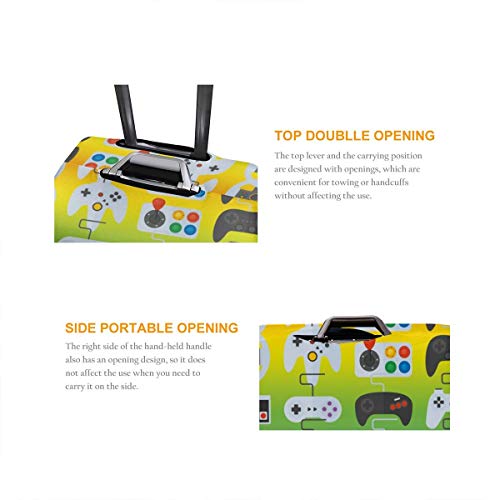 TOP DOUBLLE OPENING

The top lever and the carrying position are designed with openings, which are convenient for towing or handcuffs without affecting the use.

SIDE PORTABLE OPENING

The right side of the hand-held handle also has an opening design, so it does not affect the use when you need to carry it on the side.