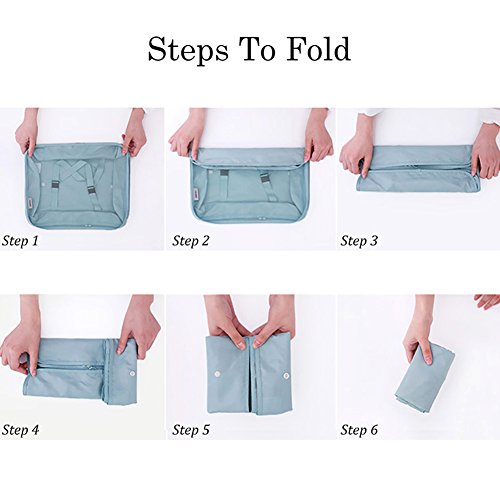 Steps To Fold

Step 1

Step 2

Step 3

Step 4

Step 5

Step 6